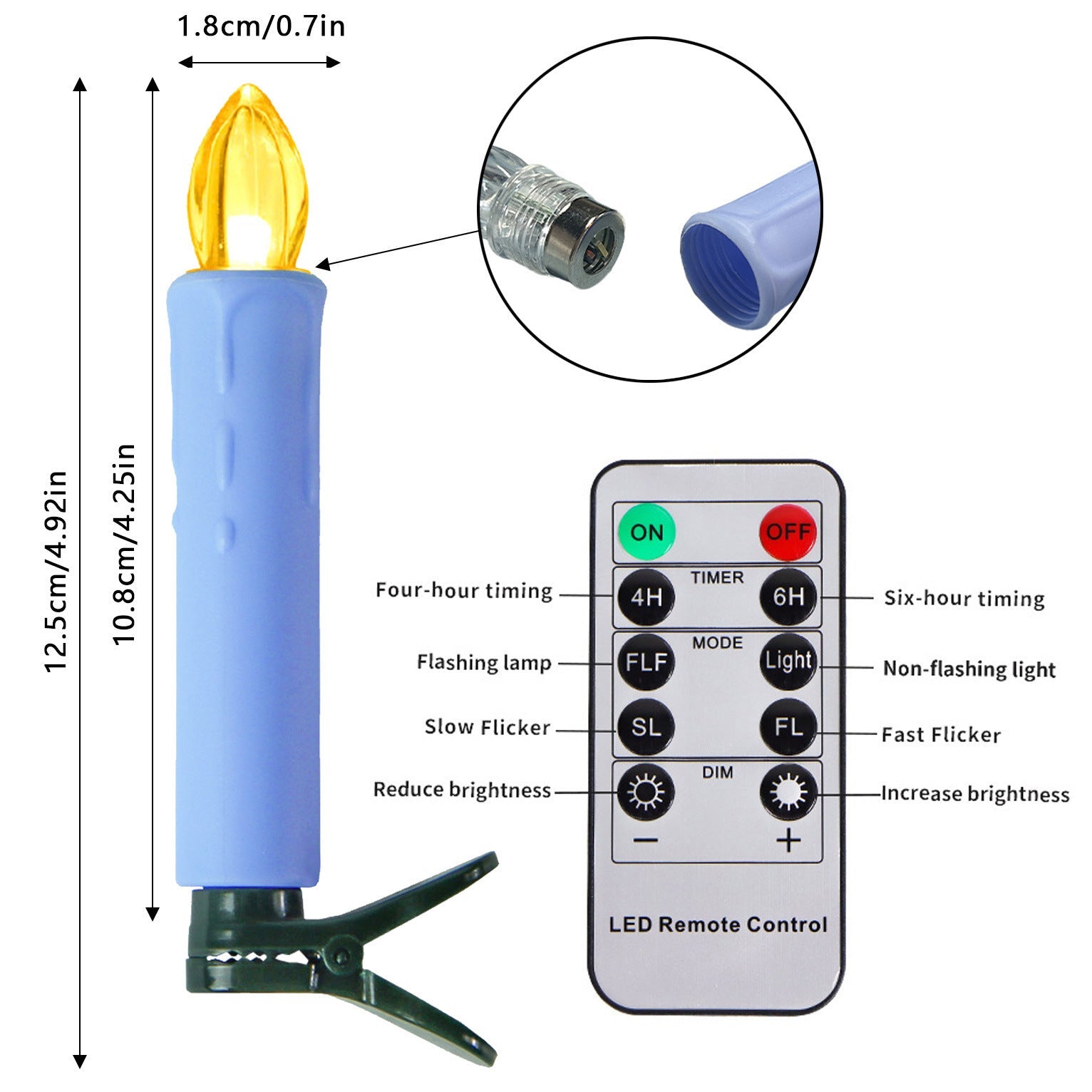 1.8cm/0.7in

12.5cm/4.92in

10.8cm/4.25in

ON

OFF

TIMER

Four-hour timing

4H

6H

Six-hour timing

MODE

Flashing lamp

FLF

Light

Non-flashing light

Slow Flicker

SL

FL

Fast Flicker

DIM

Reduce brightness

Increase brightness

−

+

LED Remote Control