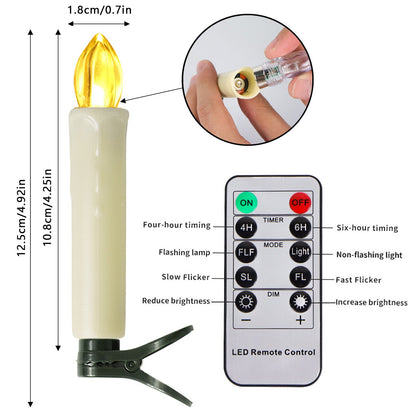 1.8cm/0.7in

12.5cm/4.92in

10.8cm/4.25in

ON OFF

TIMER

Four-hour timing 4H 6H Six-hour timing

MODE

Flashing lamp FLF Light Non-flashing light

Slow Flicker SL FL Fast Flicker

DIM

Reduce brightness Increase brightness

− +

LED Remote Control