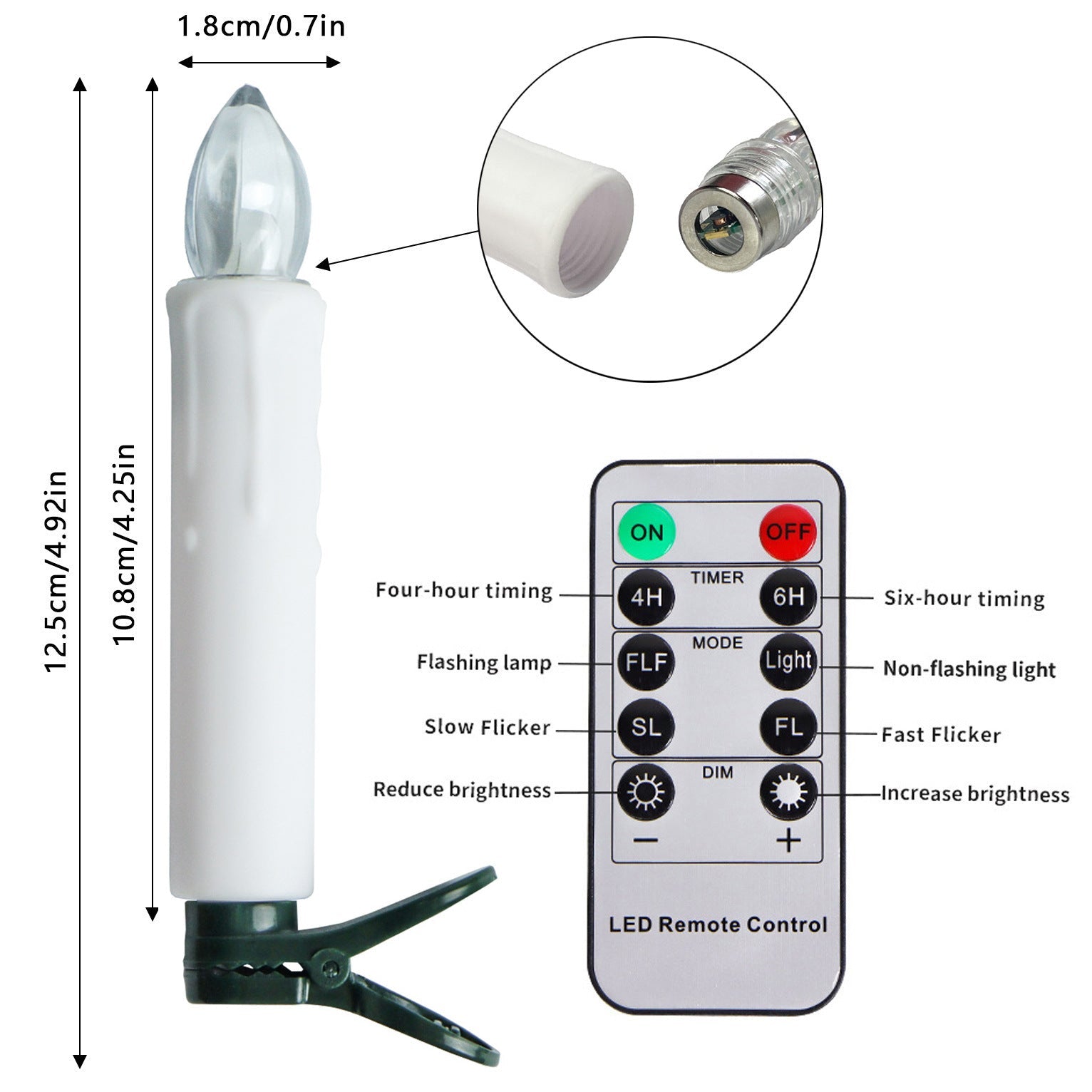 1.8cm/0.7in

12.5cm/4.92in

10.8cm/4.25in

ON
OFF

TIMER
Four-hour timing
4H
6H
Six-hour timing

MODE
Flashing lamp
FLF
Light
Non-flashing light

Slow Flicker
SL
FL
Fast Flicker

DIM
Reduce brightness
Increase brightness
−
+

LED Remote Control