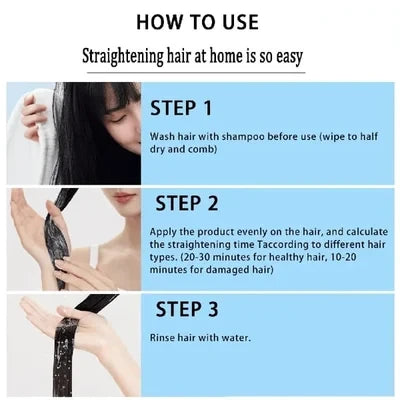 HOW TO USE

Straightening hair at home is so easy

STEP 1

Wash hair with shampoo before use (wipe to half dry and comb)

STEP 2

Apply the product evenly on the hair, and calculate the straightening time Taccording to different hair types. (20-30 minutes for healthy hair, 10-20 minutes for damaged hair)

STEP 3

Rinse hair with water.