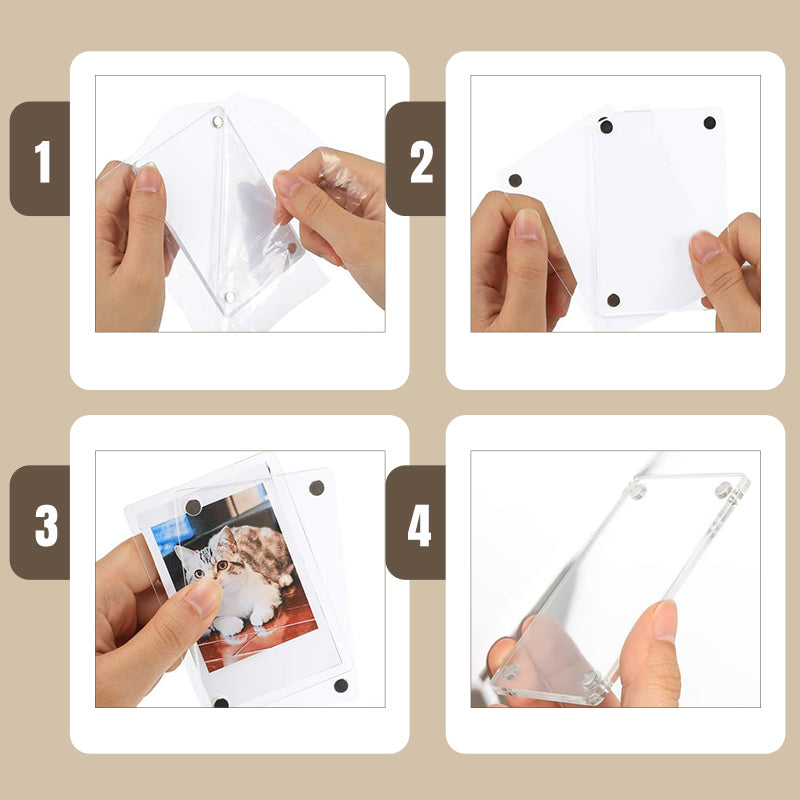 1

2

3

4