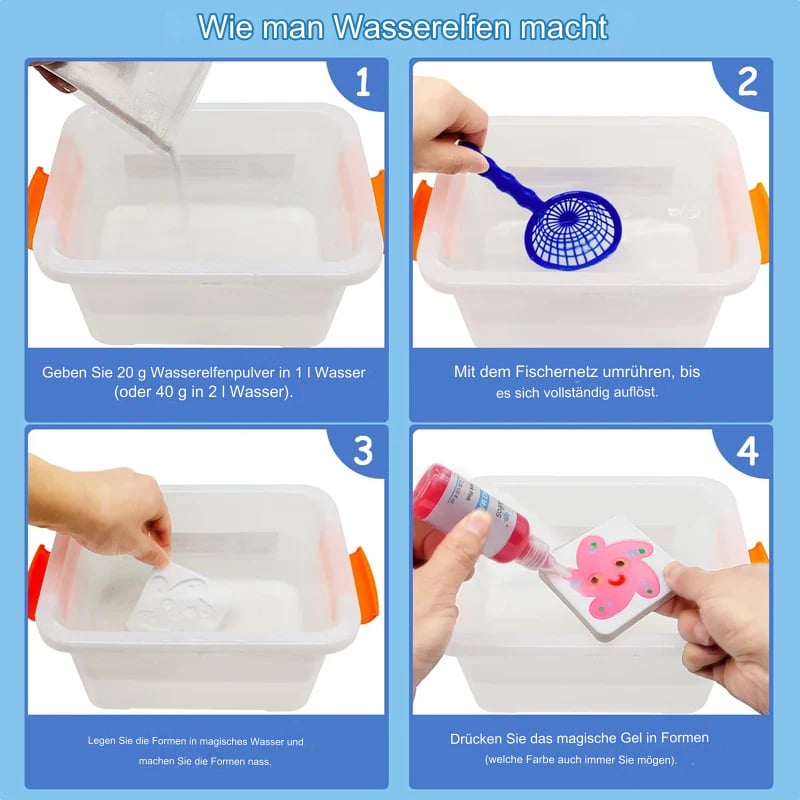 Wie man Wasserelfen macht

1

Geben Sie 20 g Wasserelfenpulver in 1 l Wasser (oder 40 g in 2 l Wasser).

2

Mit dem Fischernetz umrühren, bis es sich vollständig auflöst.

3

Legen Sie die Formen in magisches Wasser und machen Sie die Formen nass.

4

Drücken Sie das magische Gel in Formen (welche Farbe auch immer Sie mögen).